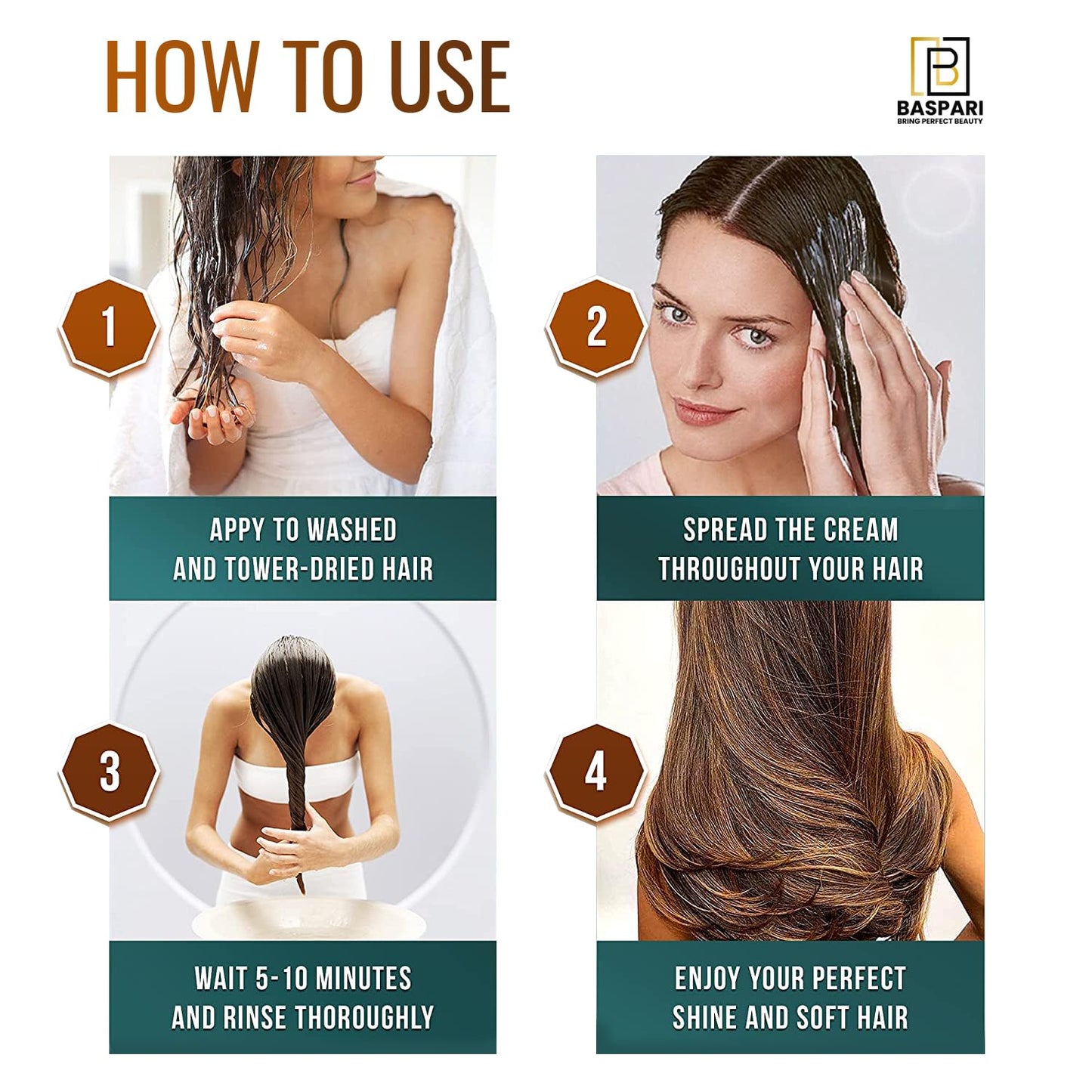 HOW TO USE

B
BASPARI
BRING PERFECT BEAUTY

1

APPY TO WASHED AND TOWER-DRIED HAIR

2

SPREAD THE CREAM THROUGHOUT YOUR HAIR

3

WAIT 5-10 MINUTES AND RINSE THOROUGHLY

4

ENJOY YOUR PERFECT SHINE AND SOFT HAIR